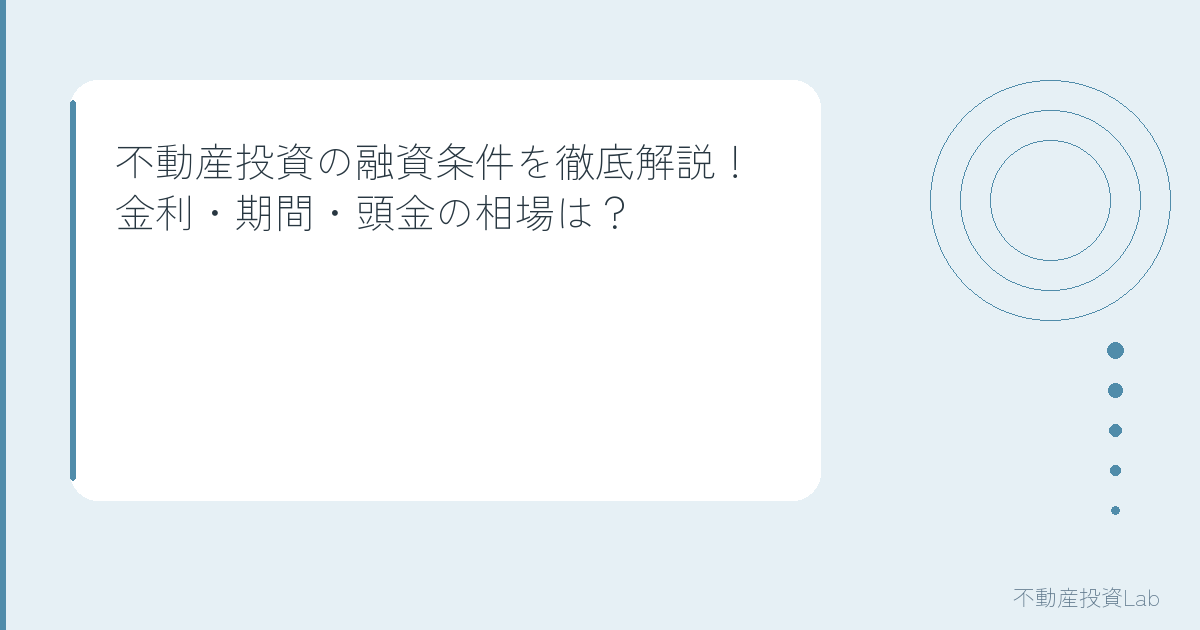 不動産投資の融資条件を徹底解説！
金利・期間・頭金の相場は？

不動産投資Lab